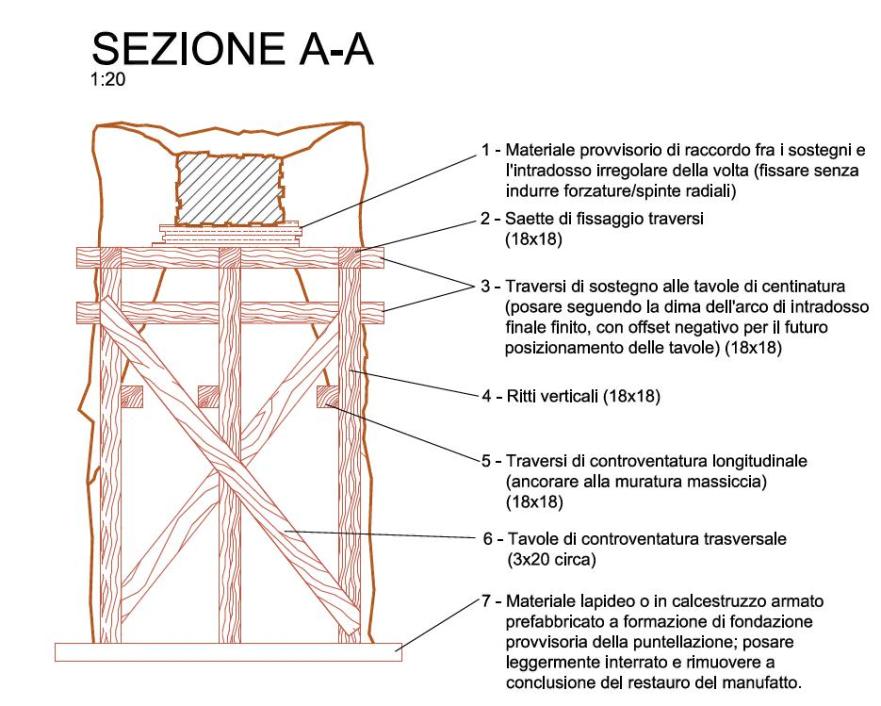 SEZIONE A-A
1:20

1 - Materiale provvisorio di raccordo fra i sostegni e l'intradosso irregolare della volta (fissare senza indurre forzature/spinte radiali)

2 - Saette di fissaggio traversi (18x18)

3 - Traversi di sostegno alle tavole di centinatura (posare seguendo la dima dell'arco di intradosso finale finito, con offset negativo per il futuro posizionamento delle tavole) (18x18)

4 - Ritti verticali (18x18)

5 - Traversi di controventatura longitudinale (ancorare alla muratura massiccia) (18x18)

6 - Tavole di controventatura trasversale (3x20 circa)

7 - Materiale lapideo o in calcestruzzo armato prefabbricato a formazione di fondazione provvisoria della puntellazione; posare leggermente interrato e rimuovere a conclusione del restauro del manufatto.